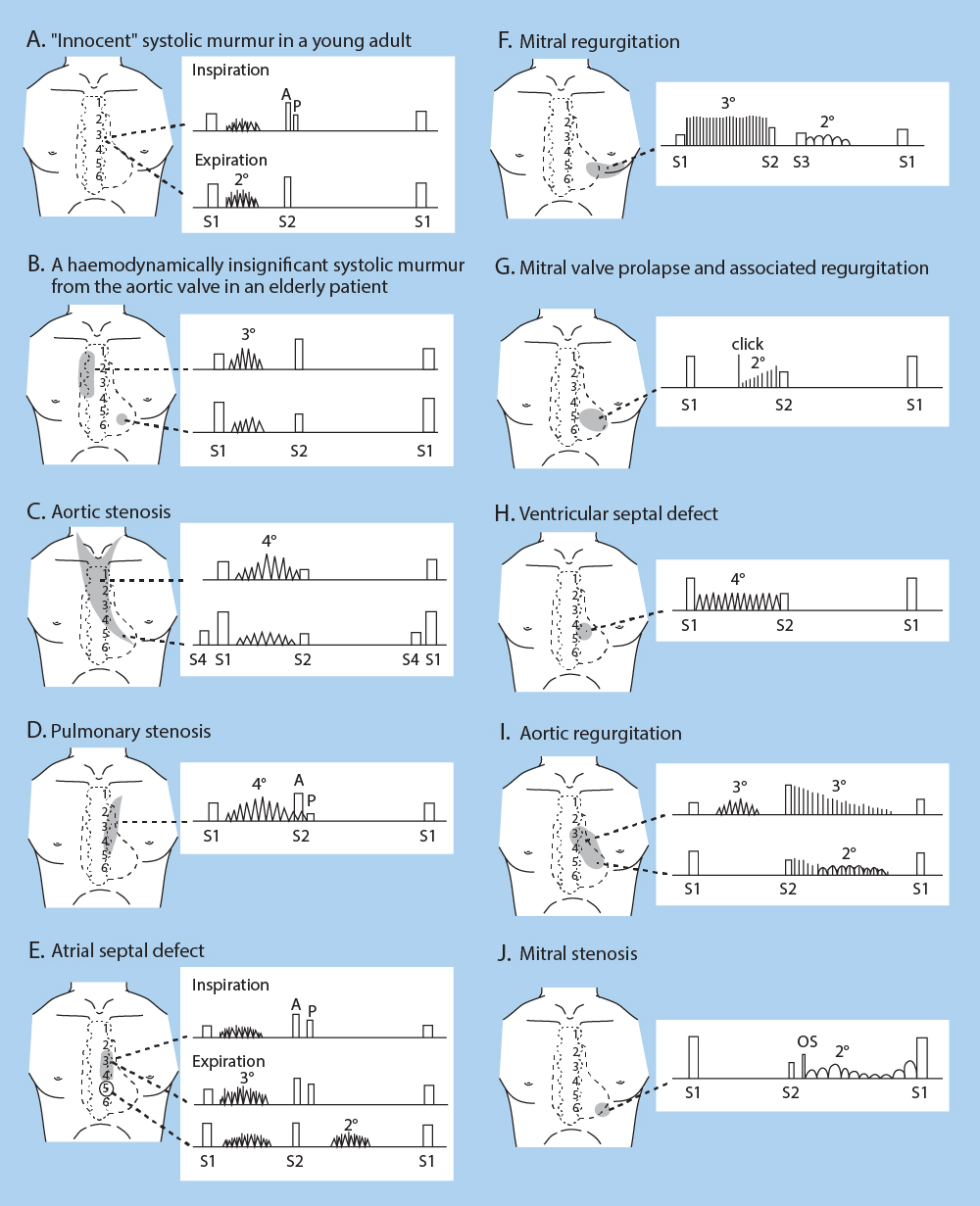 A. "Innocent" systolic murmur in a young adult

1 2 3 4 5 6

Inspiration

A P

Expiration

2°

S1 S2 S1

B. A haemodynamically insignificant systolic murmur from the aortic valve in an elderly patient

1 2 3 4 5 6

3°

S1 S2 S1

C. Aortic stenosis

1 2 3 4 5 6

4°

S4 S1 S2 S4 S1

D. Pulmonary stenosis

1 2 3 4 5 6

4° A P

S1 S2 S1

E. Atrial septal defect

1 2 3 4 5 6

Inspiration

A P

Expiration

3°

2°

S1 S2 S1

F. Mitral regurgitation

1 2 3 4 5 6

3° 2°

S1 S2 S3 S1

G. Mitral valve prolapse and associated regurgitation

1 2 3 4 5 6

click

2°

S1 S2 S1

H. Ventricular septal defect

1 2 3 4 5 6

4°

S1 S2 S1

I. Aortic regurgitation

1 2 3 4 5 6

3° 3°

2°

S1 S2 S1

J. Mitral stenosis

1 2 3 4 5 6

OS 2°

S1 S2 S1